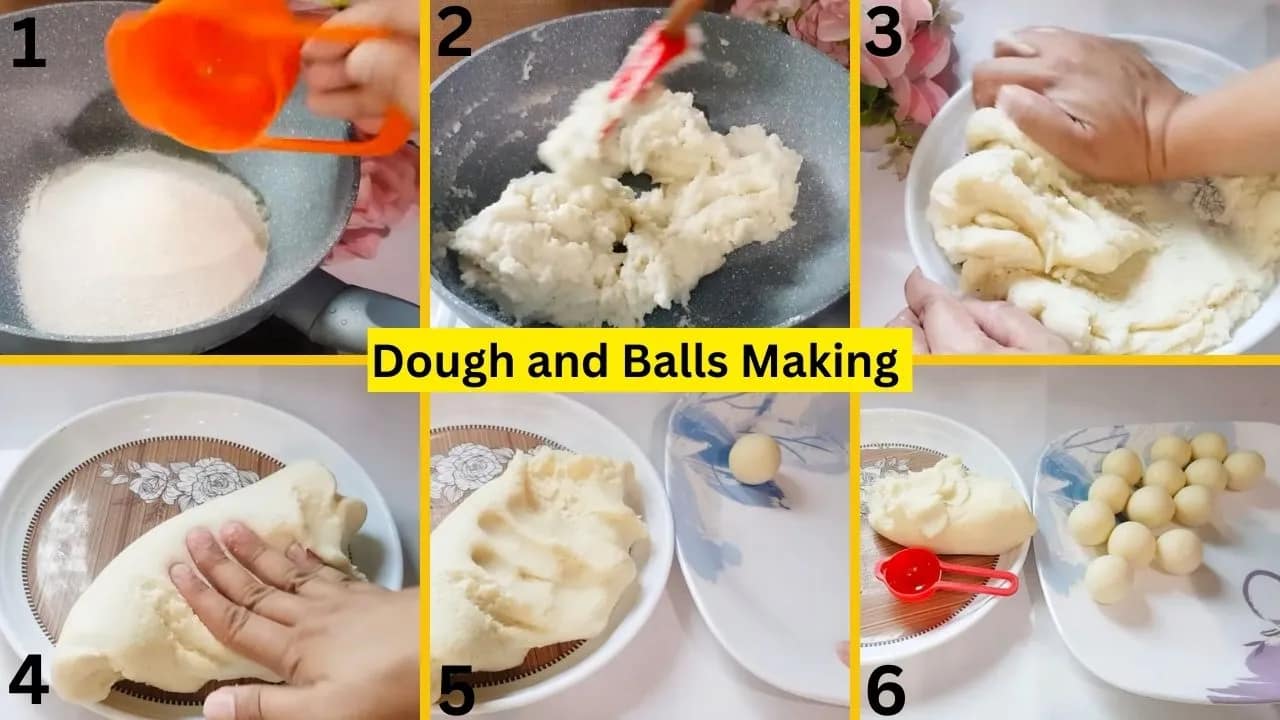 1

2

3

Dough and Balls Making

4

5

6